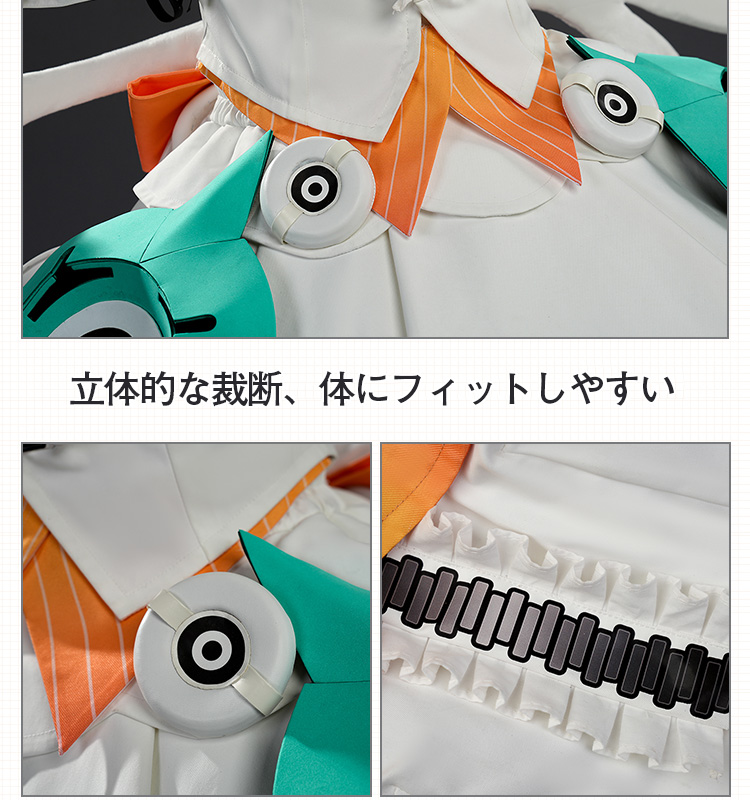 立体的な裁断、体にフィットしやすい